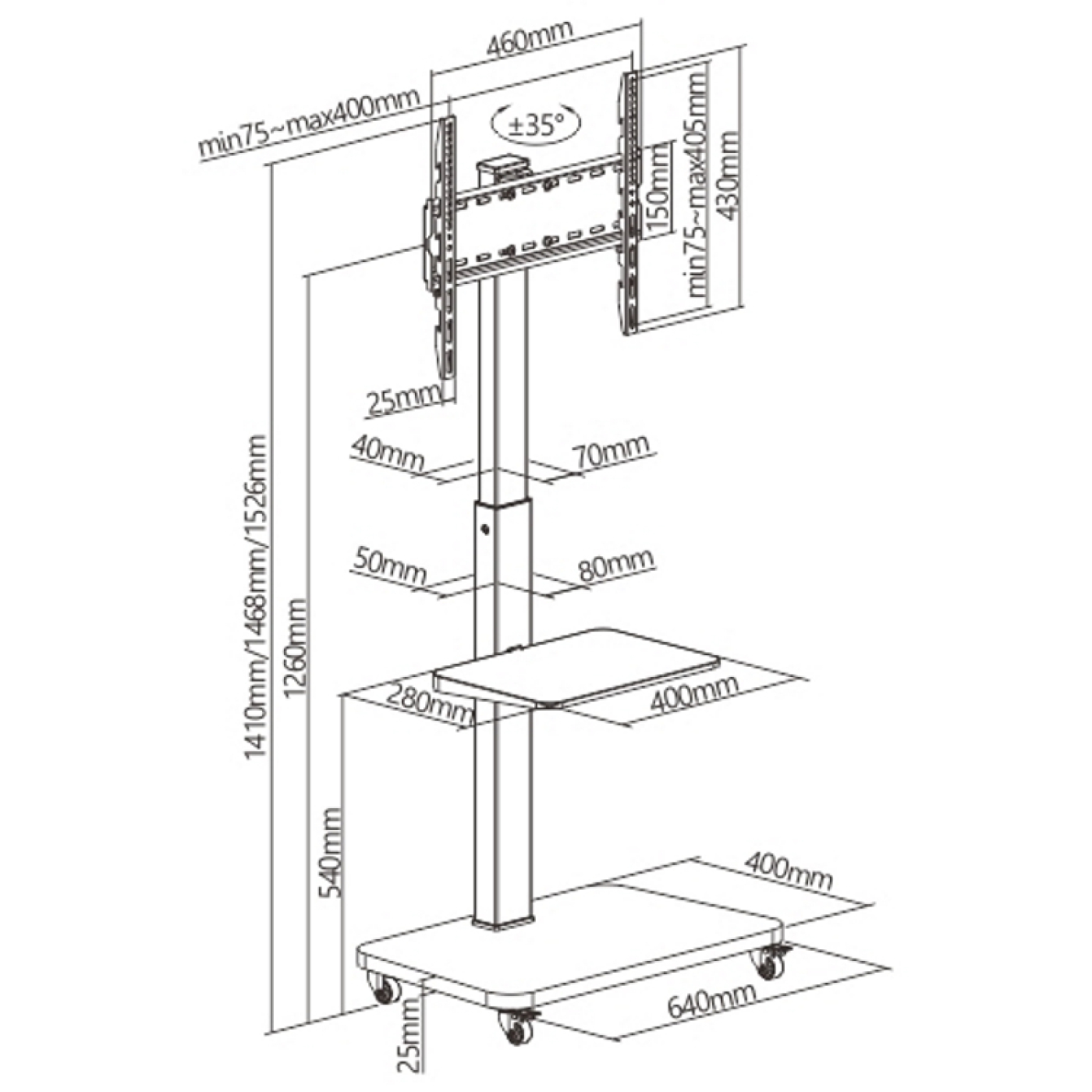 460mm
min75~max400mm
±35°
150mm
min75~max405mm
430mm
25mm
40mm
70mm
50mm
80mm
1410mm/1468mm/1526mm
1260mm
280mm
400mm
540mm
400mm
640mm
25mm