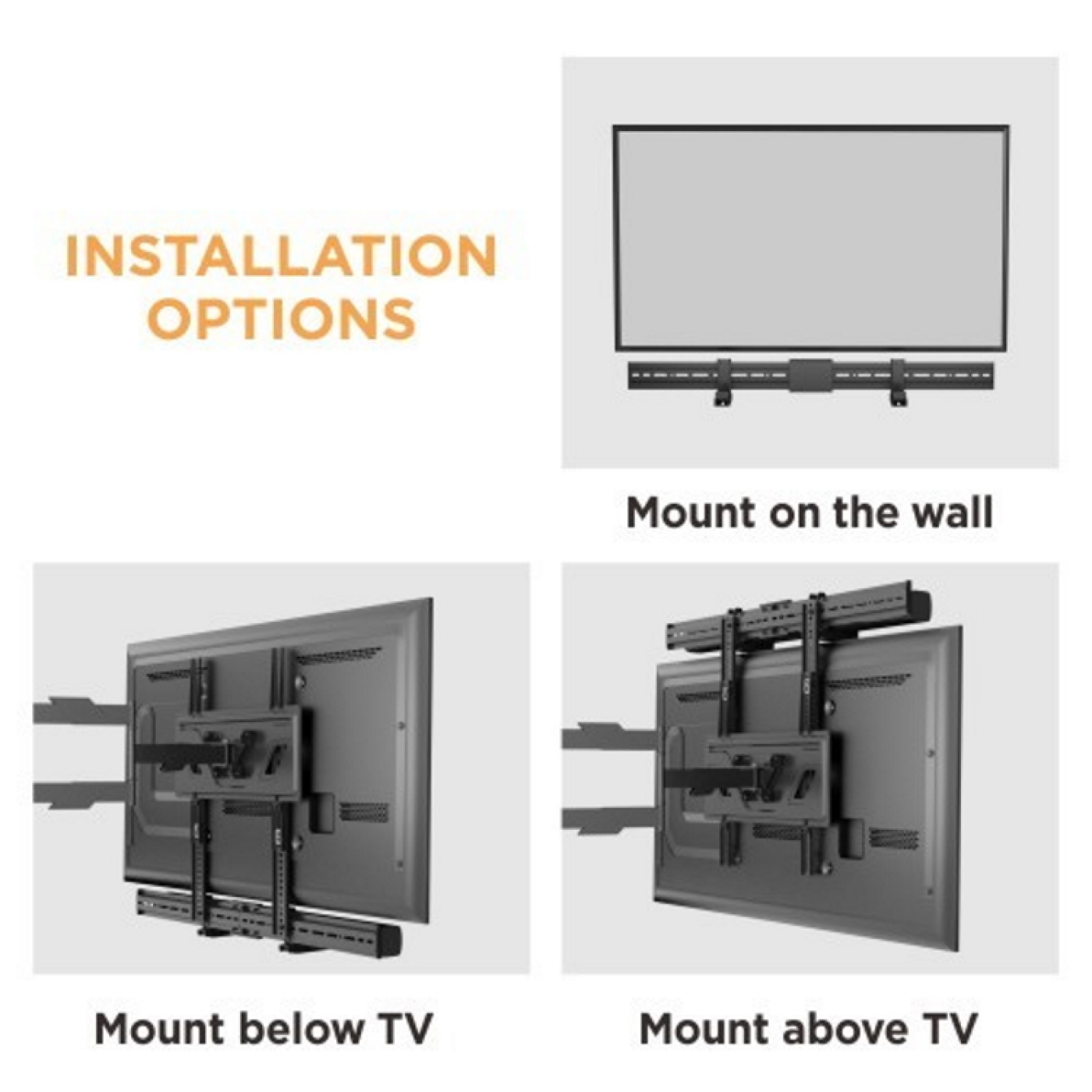 INSTALLATION OPTIONS

Mount on the wall

Mount below TV

Mount above TV