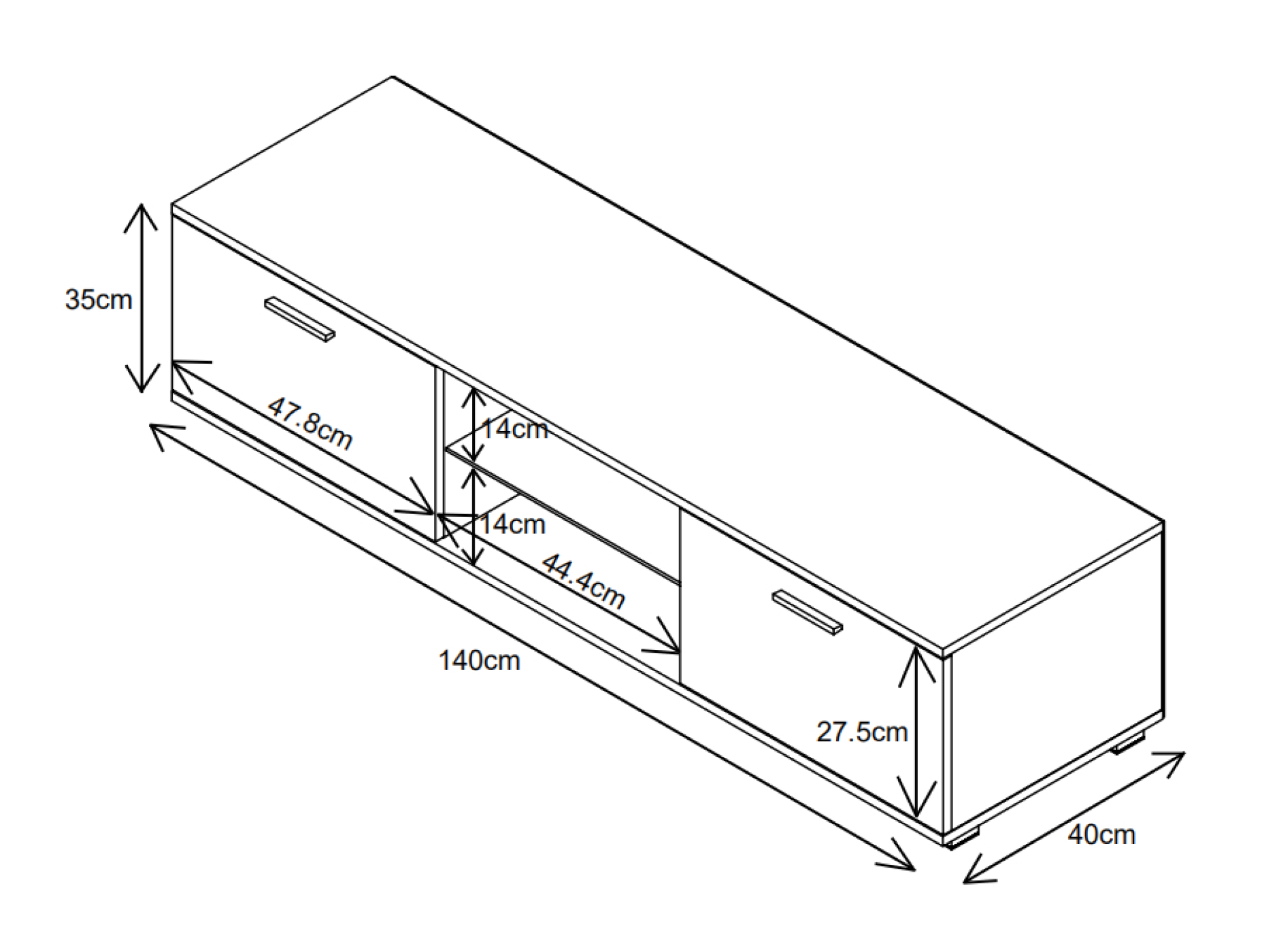 35cm
47.8cm
14cm
14cm
44.4cm
140cm
27.5cm
40cm