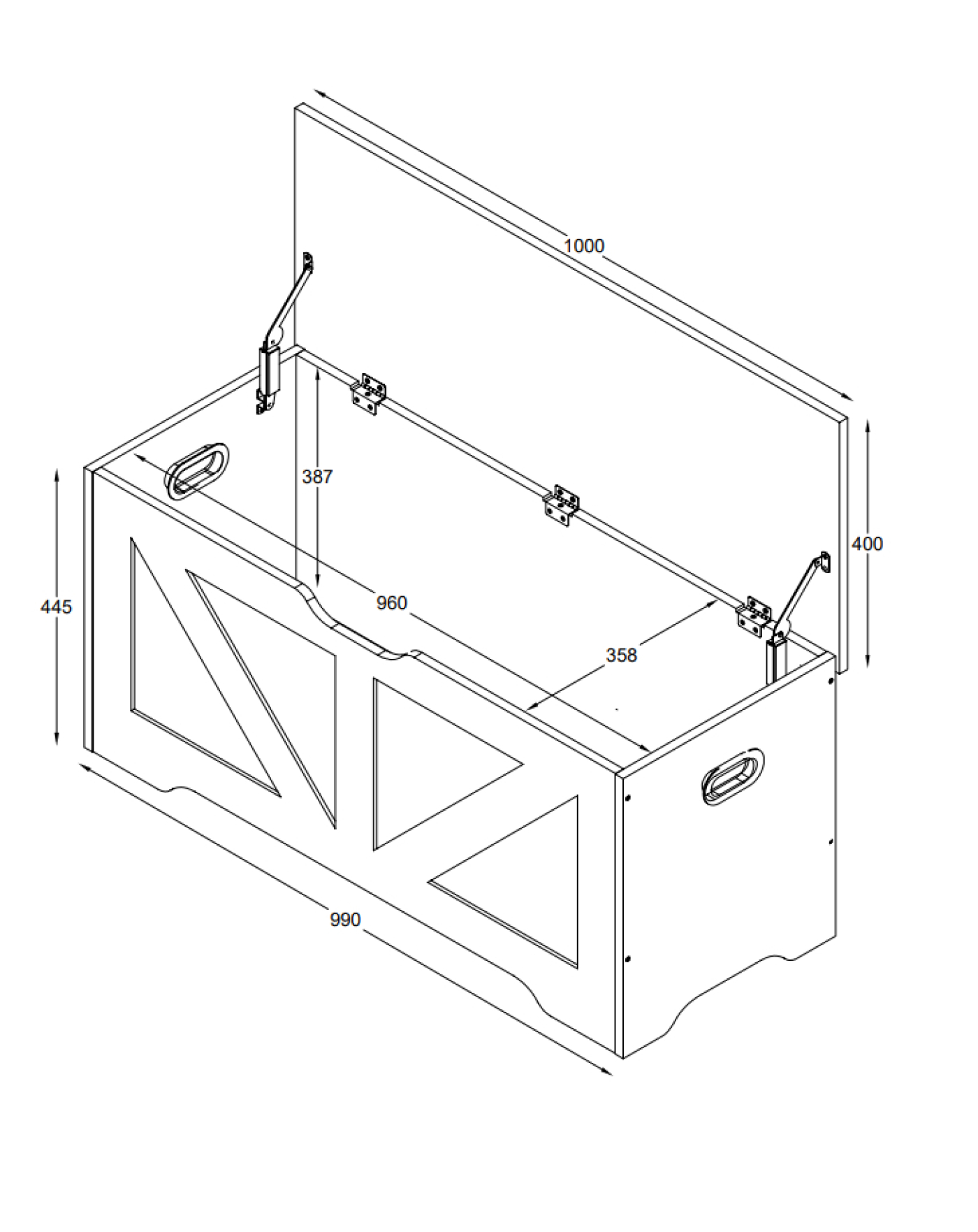 1000

387

400

445

960

358

990