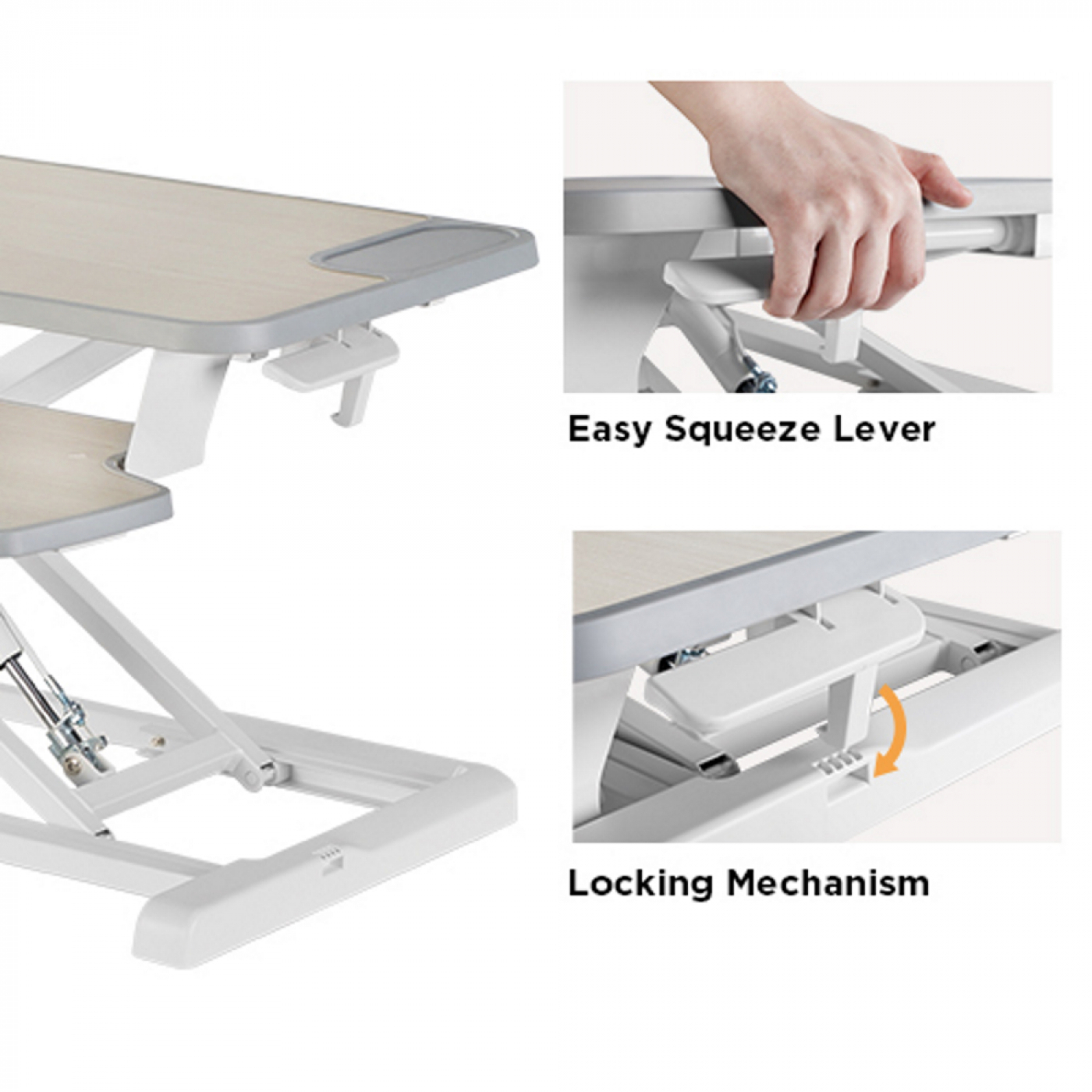 Easy Squeeze Lever

Locking Mechanism