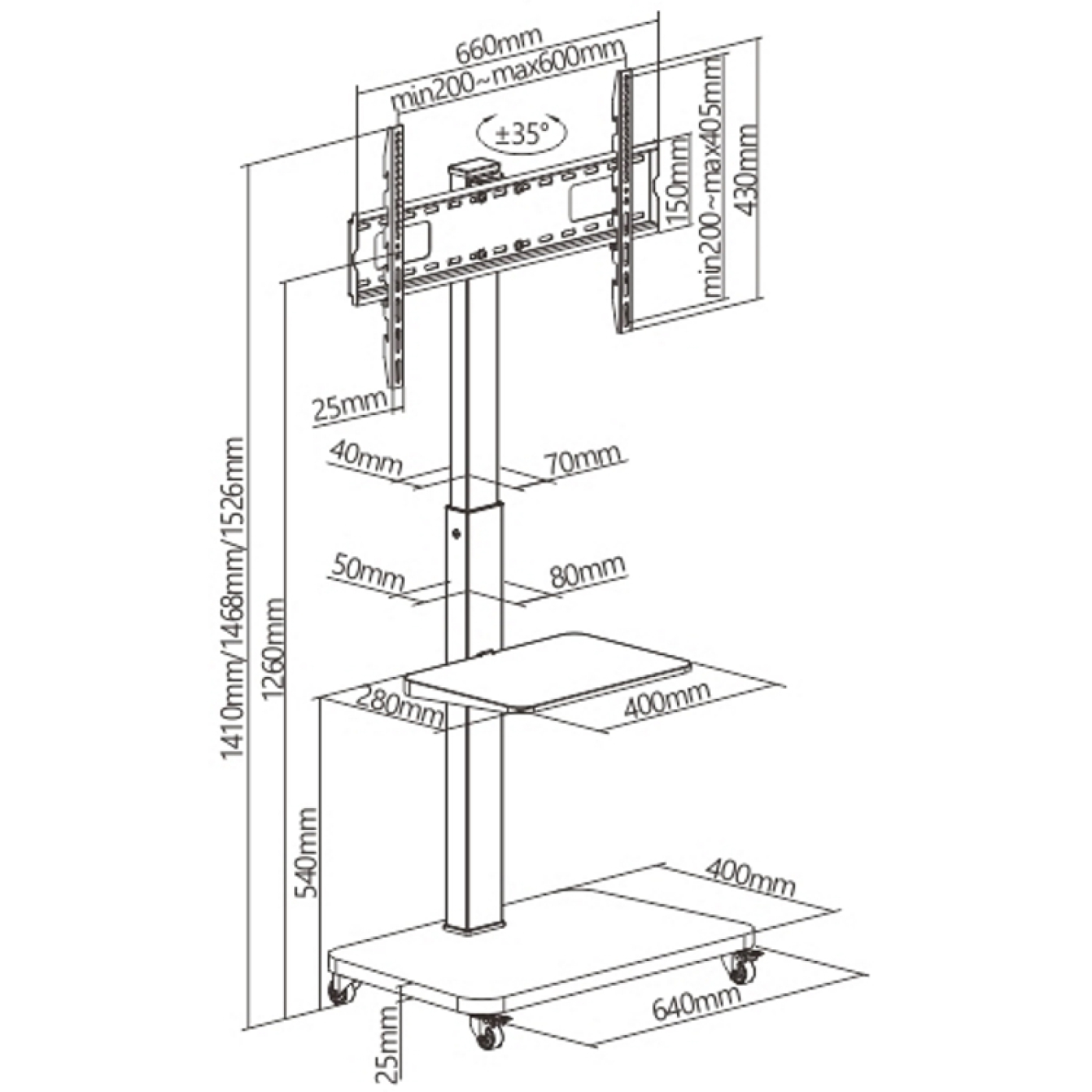 660mm
min200~max600mm
±35°
150mm
min200~max405mm
430mm
25mm
40mm
70mm
50mm
80mm
1410mm/1468mm/1526mm
1260mm
280mm
400mm
540mm
400mm
640mm
25mm