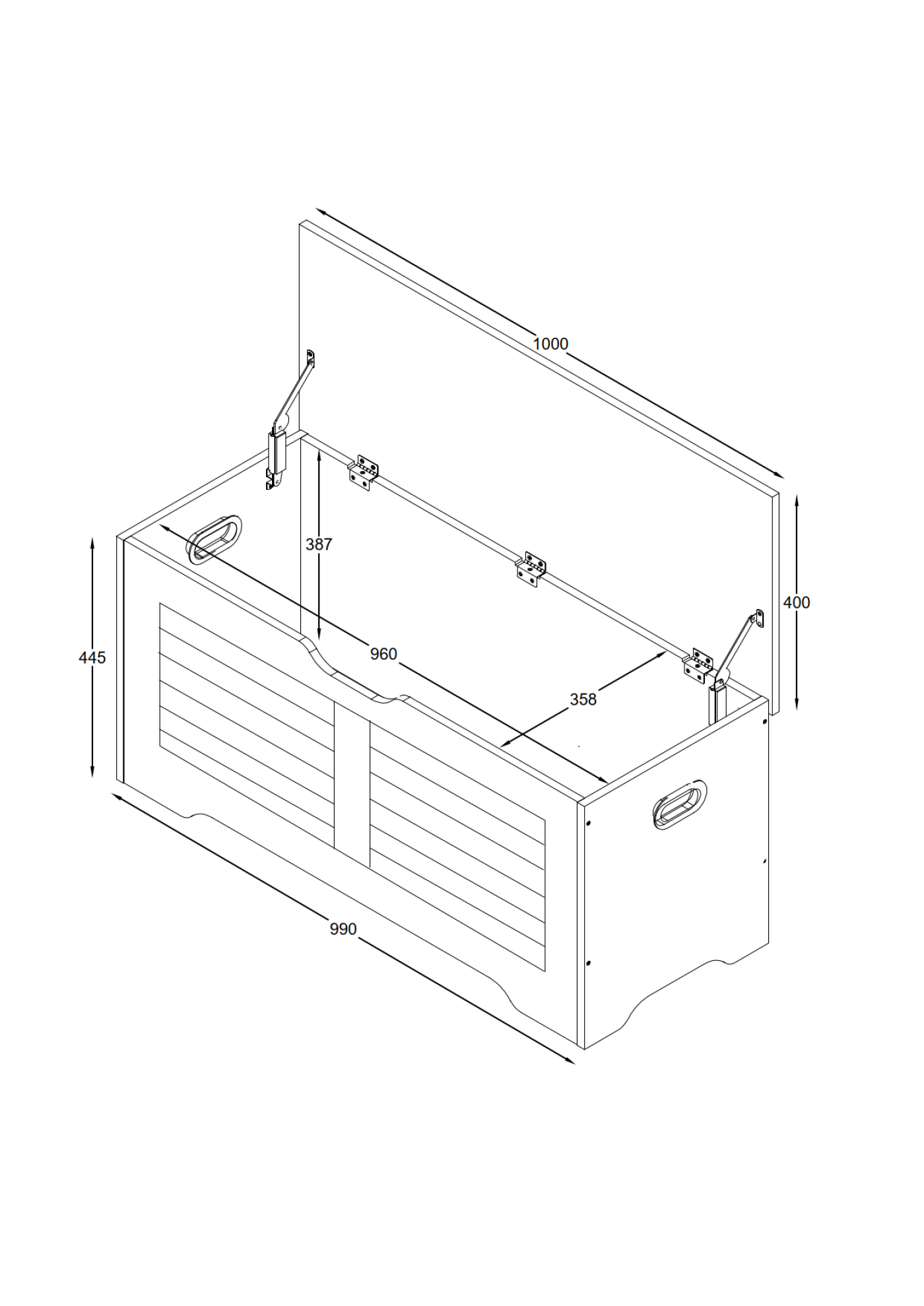 1000

387

400

445

960

358

990