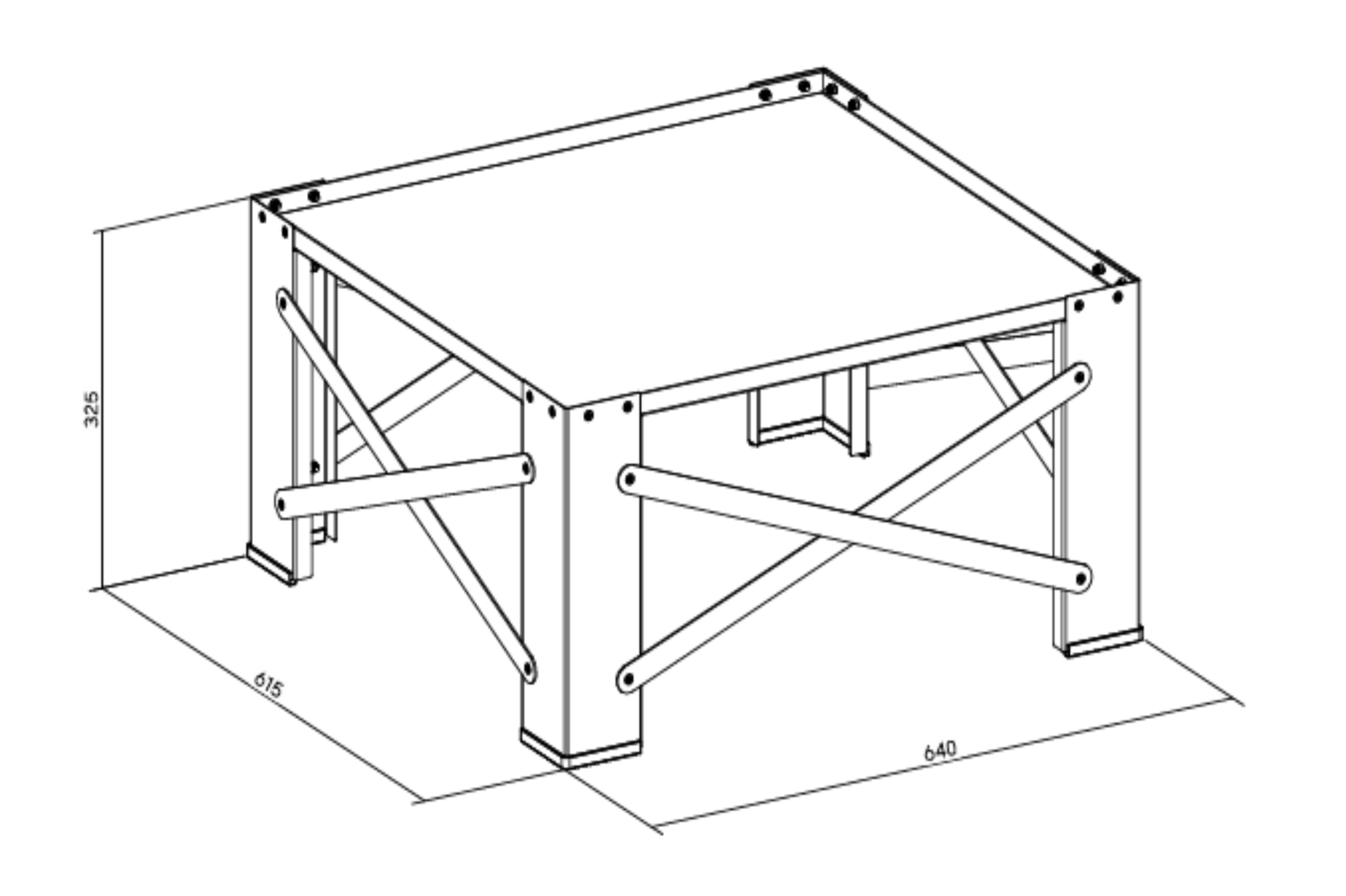 325

615

640