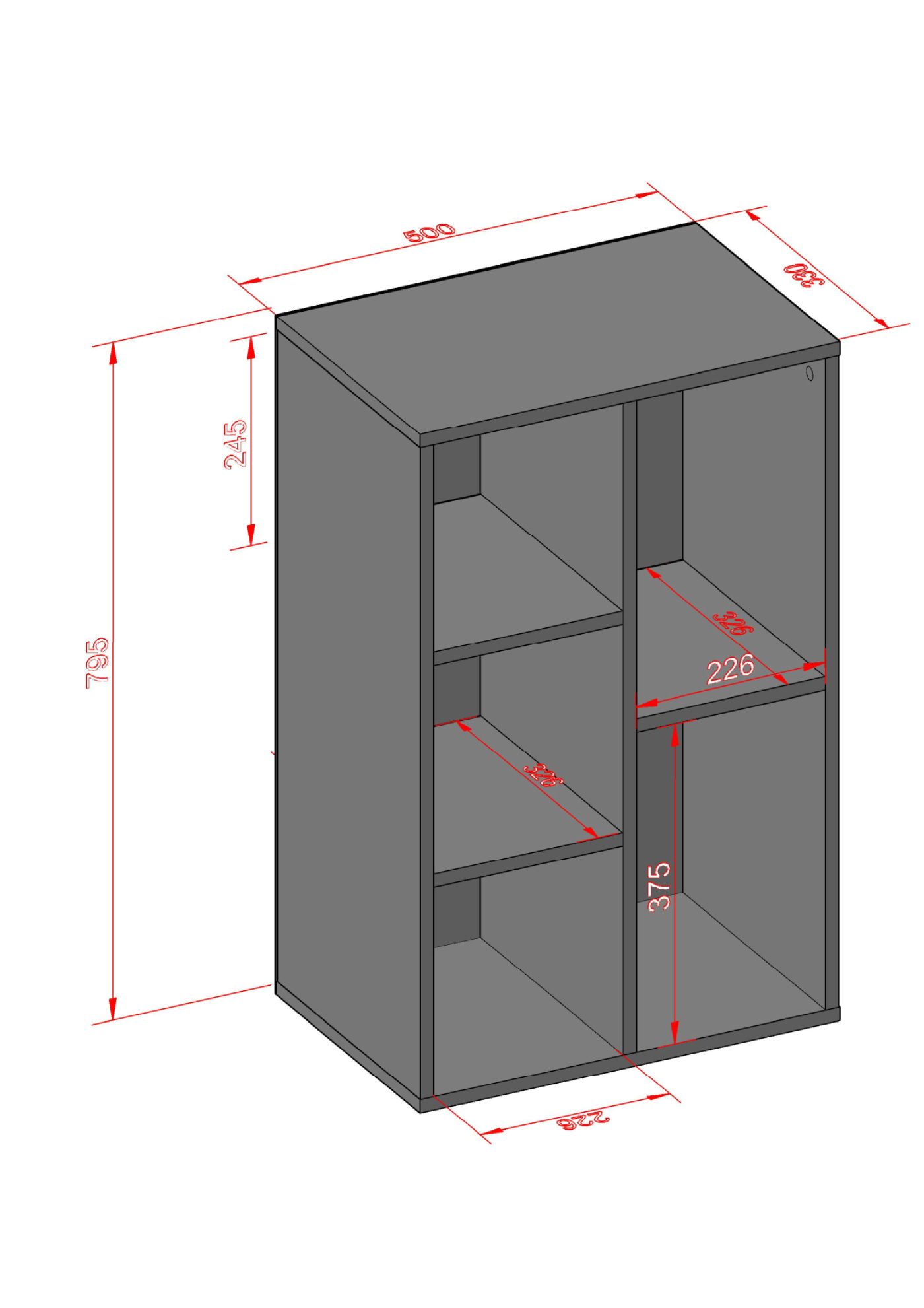 500
330
245
795
326
226
326
375
226